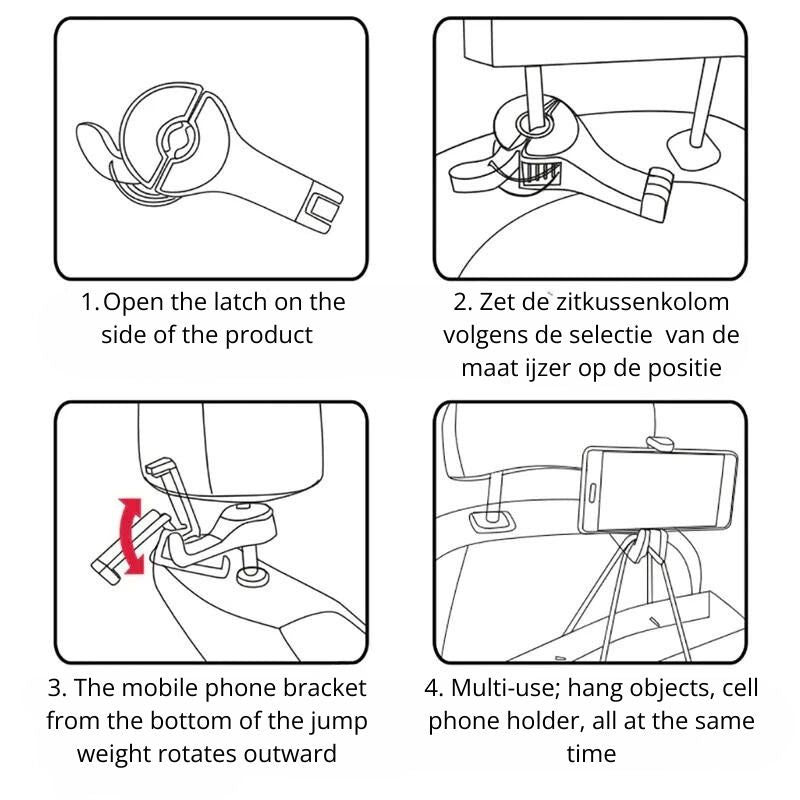 1. Open the latch on the side of the product

2. Zet de zitkussenkolom volgens de selectie  van de maat ijzer op de positie

3. The mobile phone bracket from the bottom of the jump weight rotates outward

4. Multi-use; hang objects, cell phone holder, all at the same time