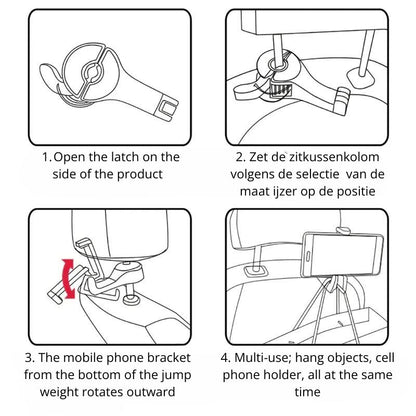 1. Open the latch on the side of the product

2. Zet de zitkussenkolom volgens de selectie van de maat ijzer op de positie

3. The mobile phone bracket from the bottom of the jump weight rotates outward

4. Multi-use; hang objects, cell phone holder, all at the same time